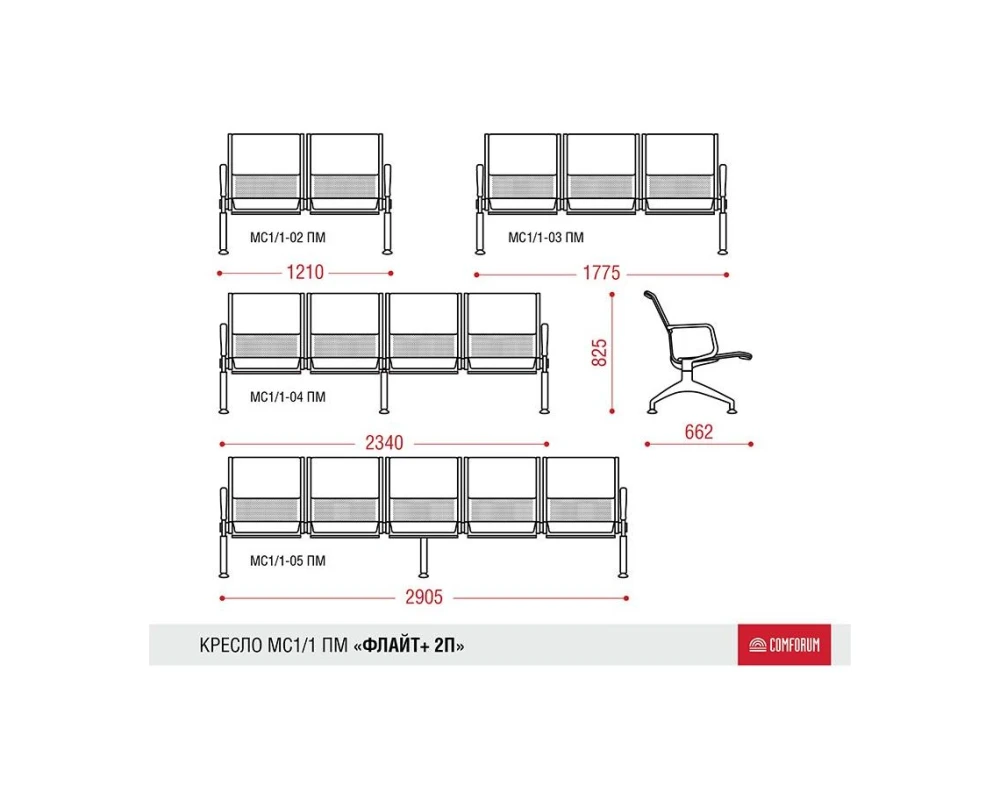 МС1/1-02 ПМ

1210

МС1/1-03 ПМ

1775

МС1/1-04 ПМ

2340

825

662

МС1/1-05 ПМ

2905

КРЕСЛО МС1/1 ПМ «ФЛАЙТ+ 2П»

COMFORUM